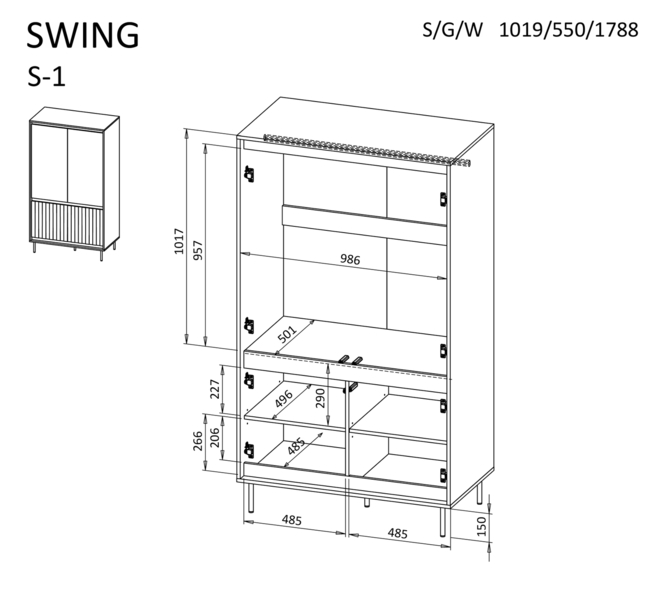 SWING

S-1

S/G/W 1019/550/1788

1017
957
986
501
227
496
290
266
206
485
485
485
150