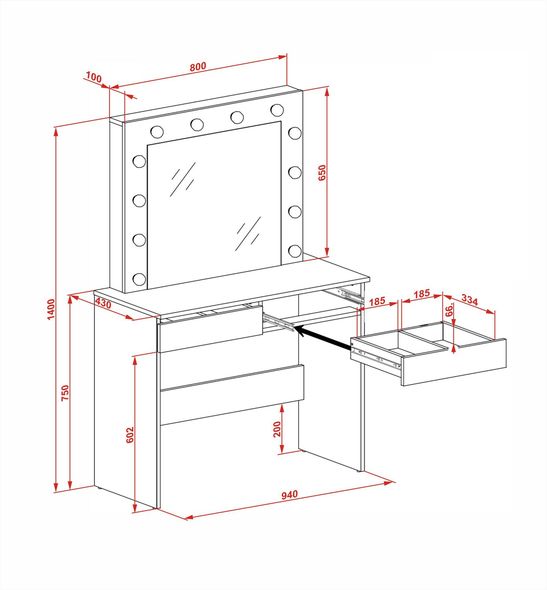 100
800
650
1400
430
185
185
334
66
750
602
200
940