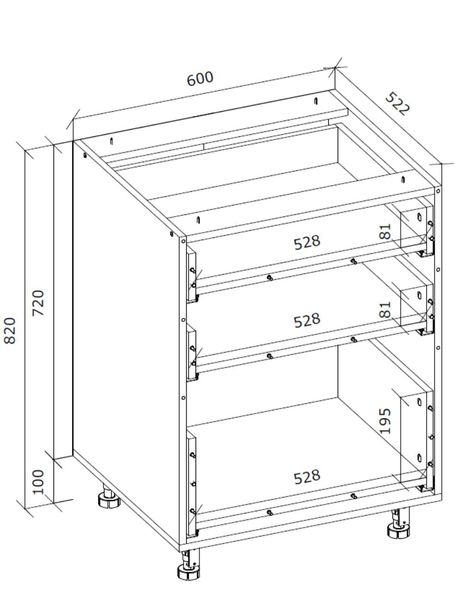 600
522
820
720
100
528
81
528
81
195
528